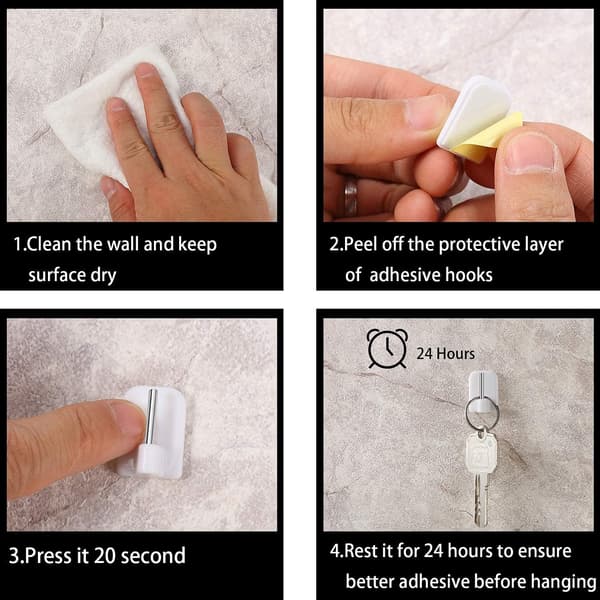 1.Clean the wall and keep surface dry

2.Peel off the protective layer of adhesive hooks

3.Press it 20 second

24 Hours

4.Rest it for 24 hours to ensure better adhesive before hanging