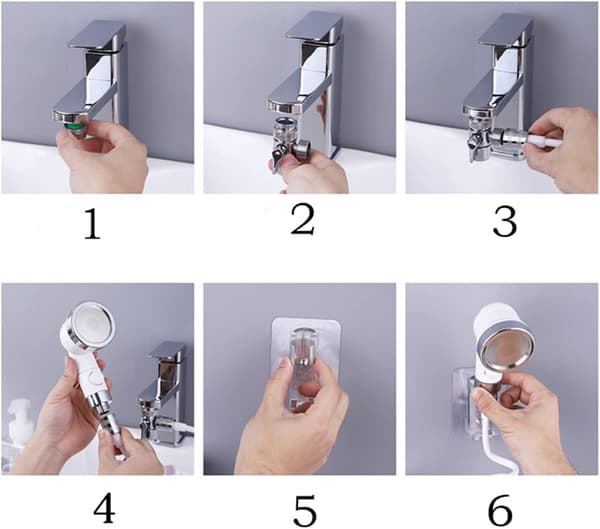 1

2

3

4

5

6