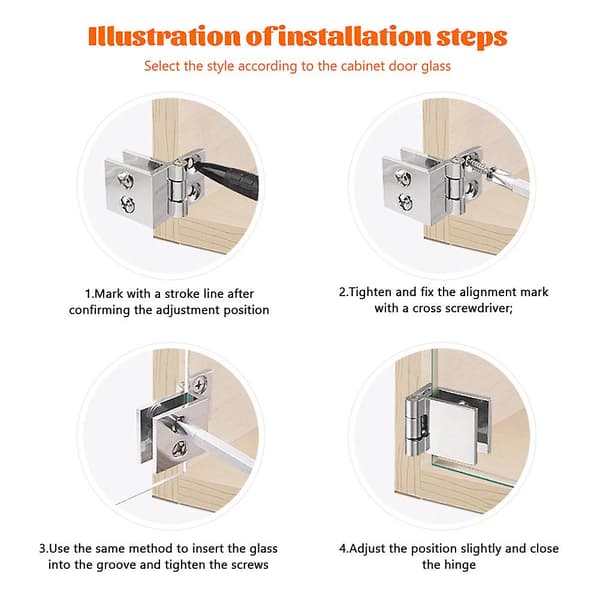 Illustration of installation steps

Select the style according to the cabinet door glass

1.Mark with a stroke line after confirming the adjustment position

2.Tighten and fix the alignment mark with a cross screwdriver;

3.Use the same method to insert the glass into the groove and tighten the screws

4.Adjust the position slightly and close the hinge