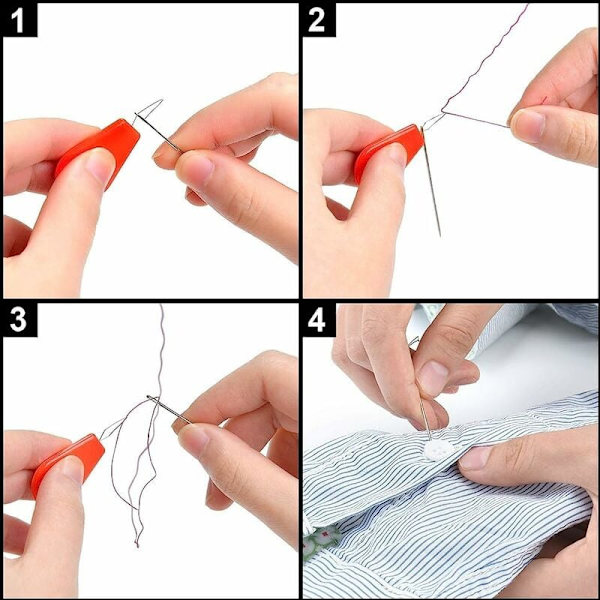 1

2

3

4