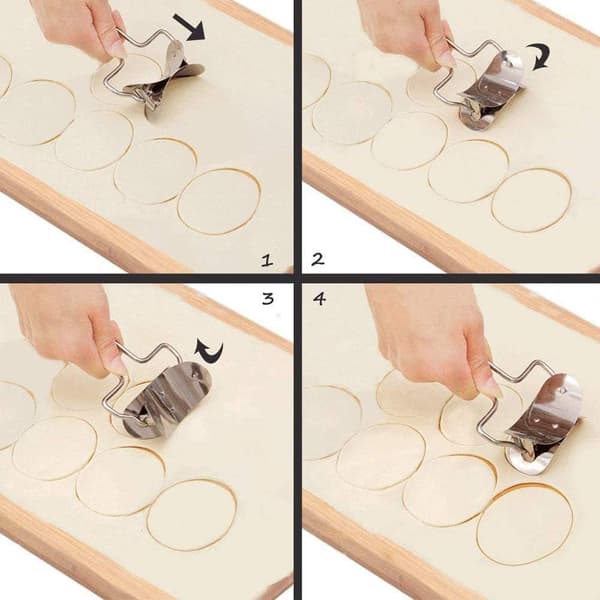 1

2

3

4