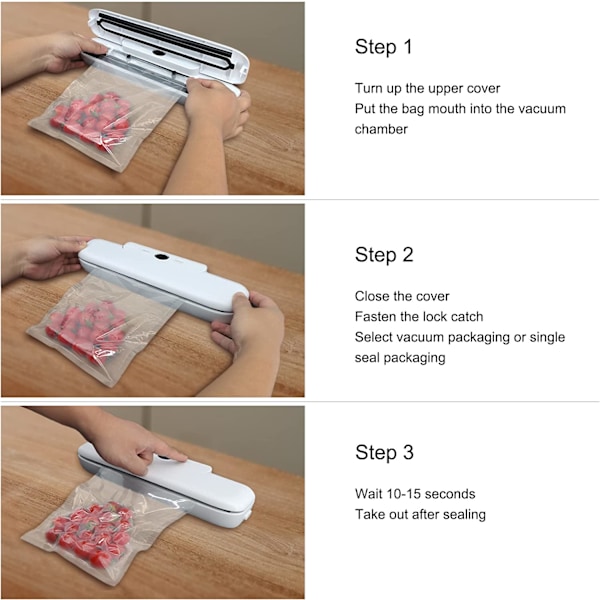 Step 1

Turn up the upper cover
Put the bag mouth into the vacuum chamber

Step 2

Close the cover
Fasten the lock catch
Select vacuum packaging or single seal packaging

Step 3

Wait 10-15 seconds
Take out after sealing