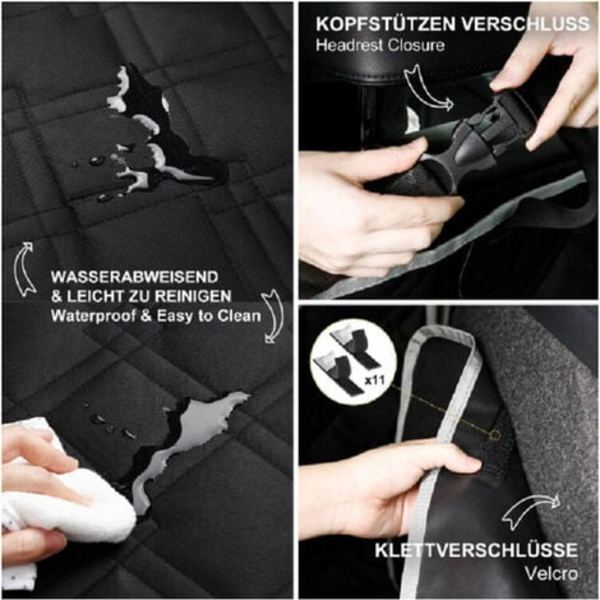 WASSERABWEISEND
& LEICHT ZU REINIGEN
Waterproof & Easy to Clean

KOPFSTÜTZEN VERSCHLUSS
Headrest Closure

x11

KLETTVERSCHLÜSSE
Velcro