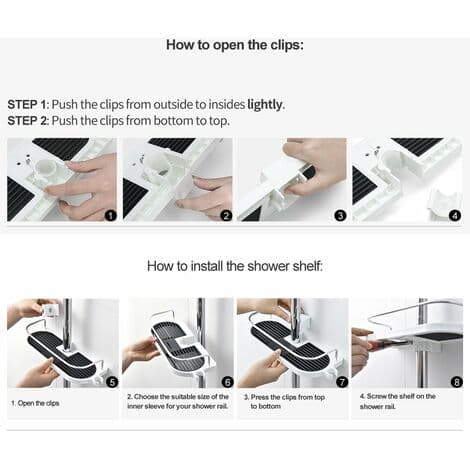 How to open the clips:

STEP 1: Push the clips from outside to insides lightly.
STEP 2: Push the clips from bottom to top.

1 2 3 4

How to install the shower shelf:

5 6 7 8

1. Open the clips

2. Choose the suitable size of the inner sleeve for your shower rail.

3. Press the clips from top to bottom

4. Screw the shelf on the shower rail.