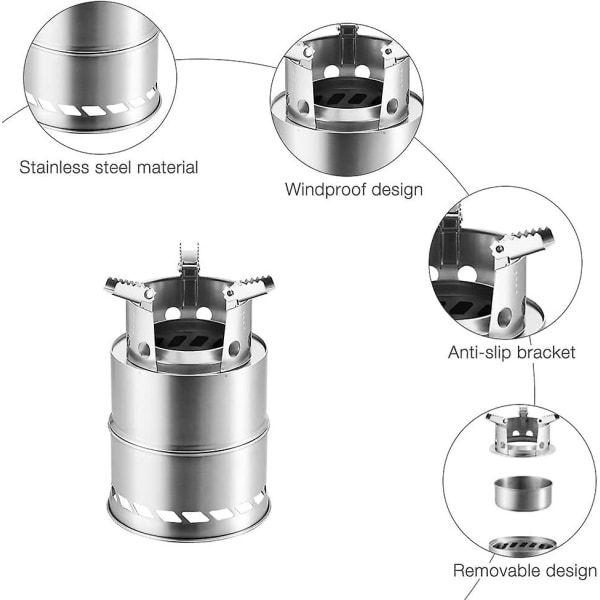 Stainless steel material

Windproof design

Anti-slip bracket

Removable design