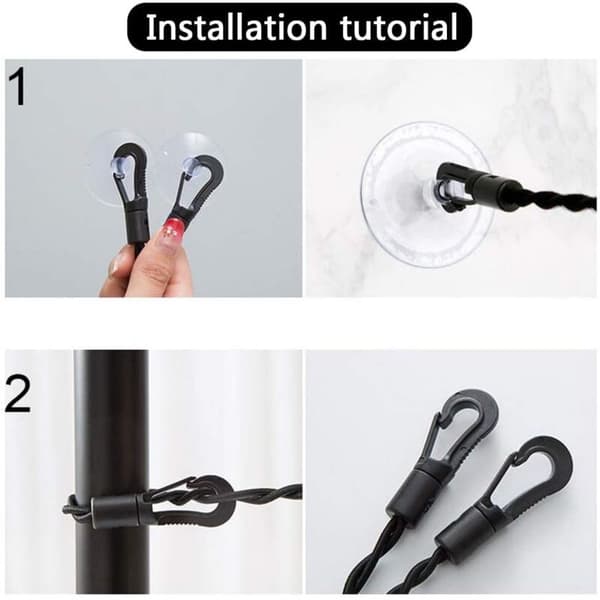 Installation tutorial

1

2