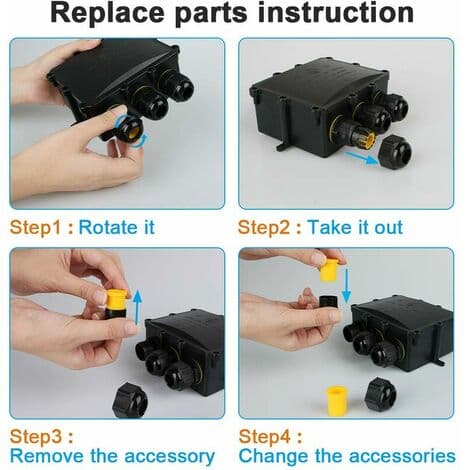 Replace parts instruction

Step1 : Rotate it

Step2 : Take it out

Step3 :
Remove the accessory

Step4 :
Change the accessories