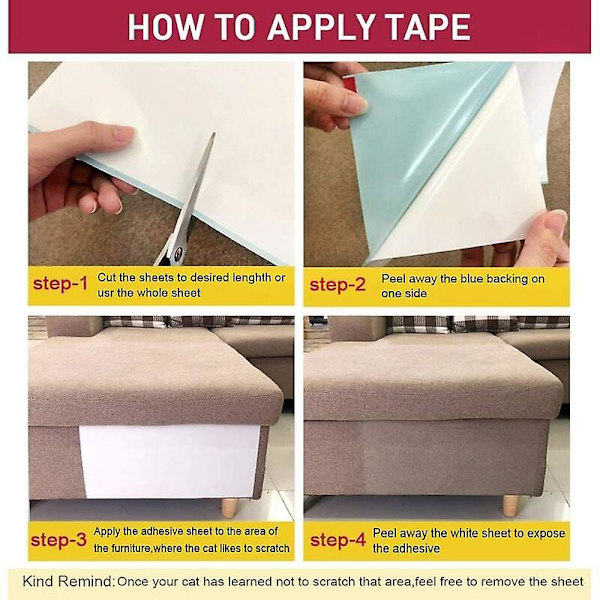 HOW TO APPLY TAPE

step-1 Cut the sheets to desired lenghth or usr the whole sheet

step-2 Peel away the blue backing on one side

step-3 Apply the adhesive sheet to the area of the furniture,where the cat likes to scratch

step-4 Peel away the white sheet to expose the adhesive

Kind Remind: Once your cat has learned not to scratch that area,feel free to remove the sheet