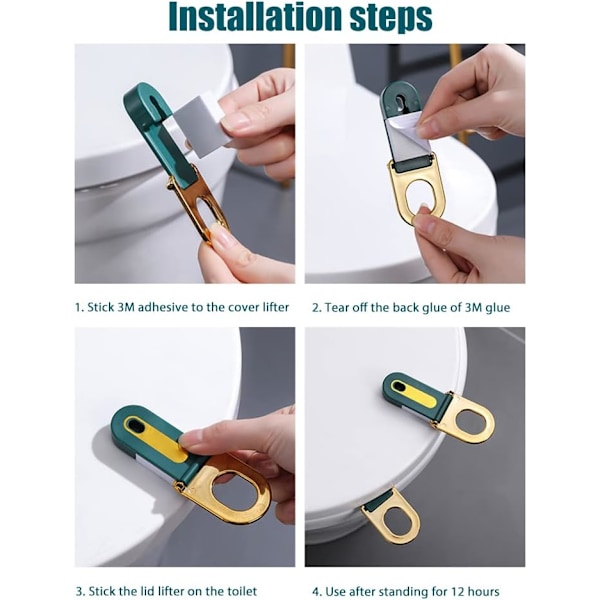 Installation steps

1. Stick 3M adhesive to the cover lifter

2. Tear off the back glue of 3M glue

3. Stick the lid lifter on the toilet

4. Use after standing for 12 hours