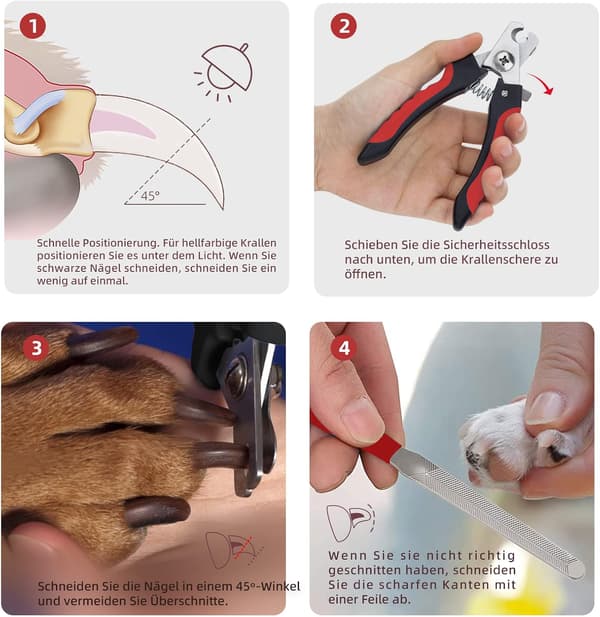 1

45°

Schnelle Positionierung. Für hellfarbige Krallen positionieren Sie es unter dem Licht. Wenn Sie schwarze Nägel schneiden, schneiden Sie ein wenig auf einmal.

2

Schieben Sie die Sicherheitsschloss nach unten, um die Krallenschere zu öffnen.

3

Schneiden Sie die Nägel in einem 45°-Winkel und vermeiden Sie Überschnitte.

4

Wenn Sie sie nicht richtig geschnitten haben, schneiden Sie die scharfen Kanten mit einer Feile ab.