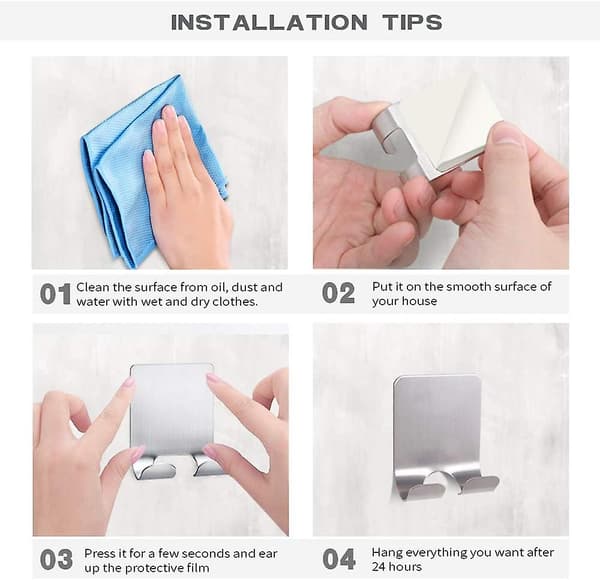 INSTALLATION TIPS

01 Clean the surface from oil, dust and water with wet and dry clothes.

02 Put it on the smooth surface of your house

03 Press it for a few seconds and ear up the protective film

04 Hang everything you want after 24 hours