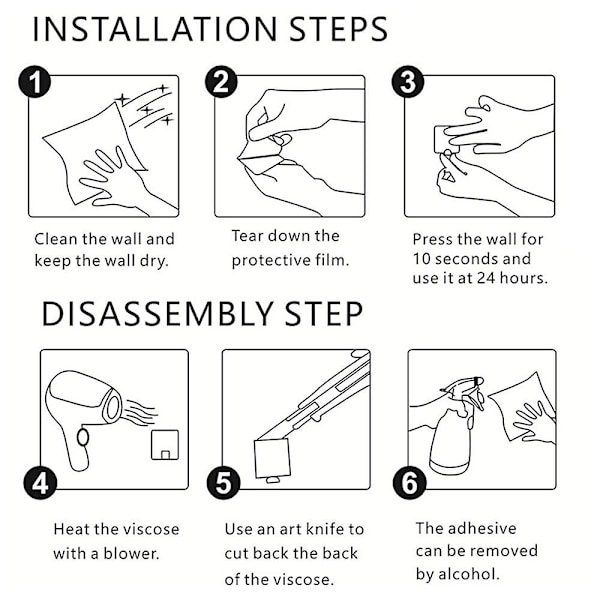 INSTALLATION STEPS

1

Clean the wall and keep the wall dry.

2

Tear down the protective film.

3

Press the wall for 10 seconds and use it at 24 hours.

DISASSEMBLY STEP

4

Heat the viscose with a blower.

5

Use an art knife to cut back the back of the viscose.

6

The adhesive can be removed by alcohol.