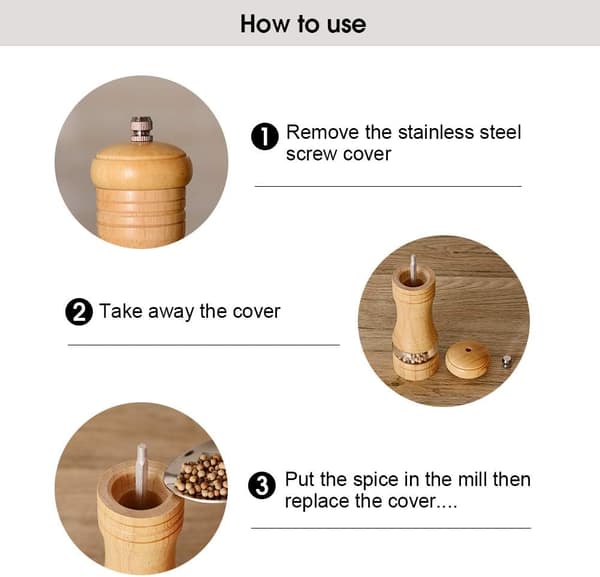 How to use

1 Remove the stainless steel screw cover

2 Take away the cover

3 Put the spice in the mill then replace the cover....