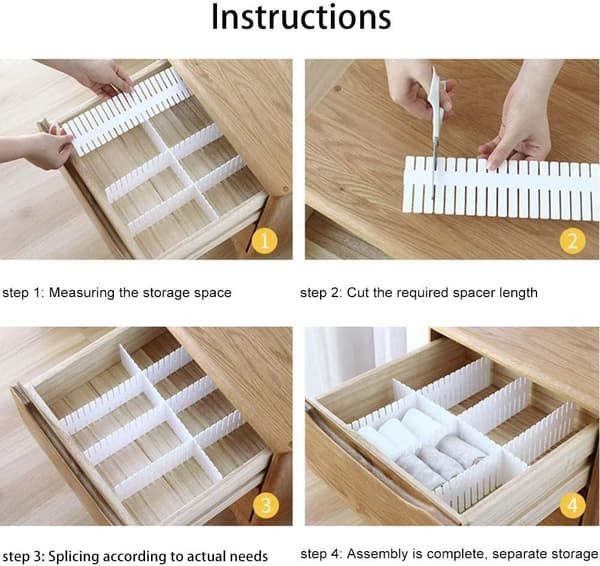 Instructions

1

2

step 1: Measuring the storage space

step 2: Cut the required spacer length

3

4

step 3: Splicing according to actual needs

step 4: Assembly is complete, separate storage