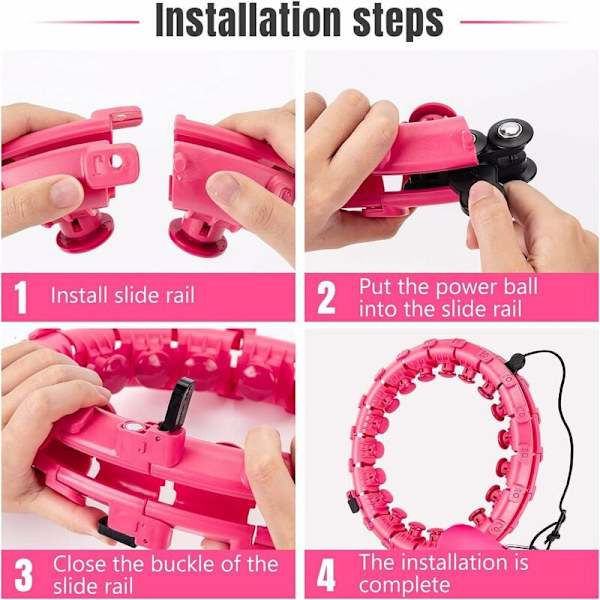 Installation steps

1 Install slide rail

2 Put the power ball into the slide rail

3 Close the buckle of the slide rail

4 The installation is complete