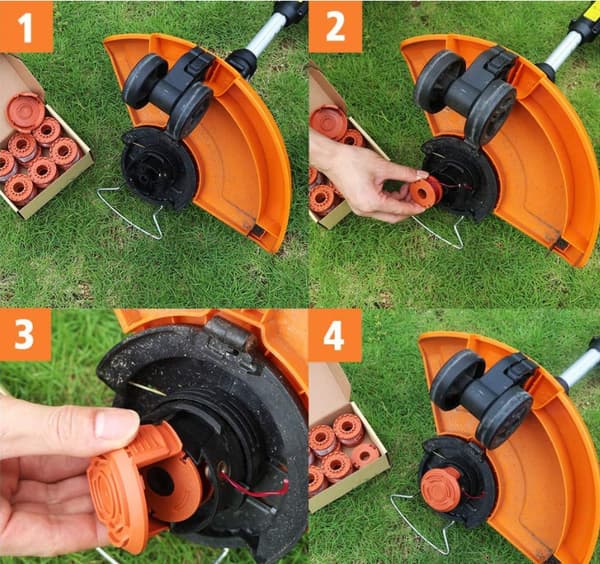 1

2

3

4