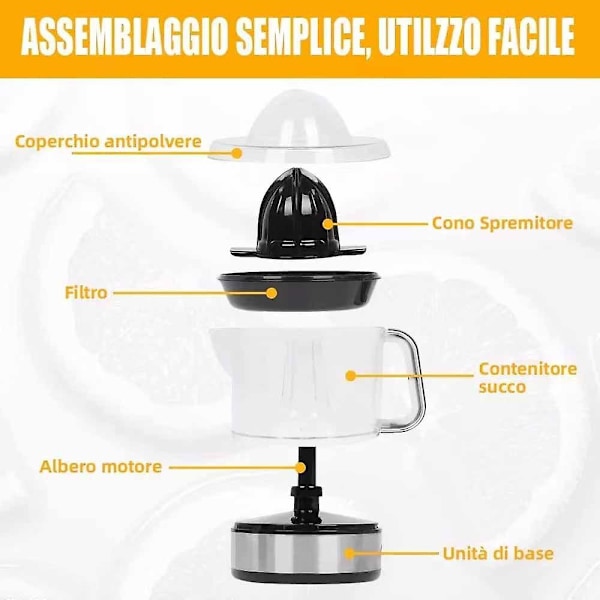 ASSEMBLAGGIO SEMPLICE, UTILZZO FACILE

Coperchio antipolvere

Cono Spremitore

Filtro

Contenitore succo

Albero motore

Unità di base