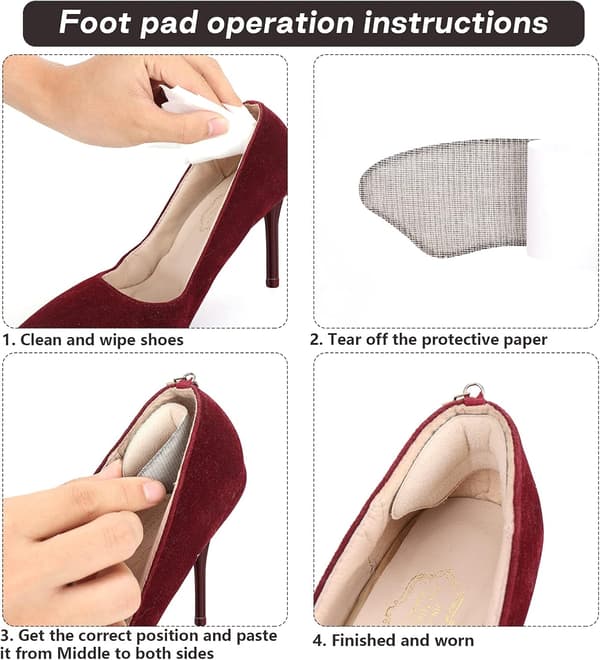 Foot pad operation instructions

1. Clean and wipe shoes

2. Tear off the protective paper

3. Get the correct position and paste it from Middle to both sides

4. Finished and worn