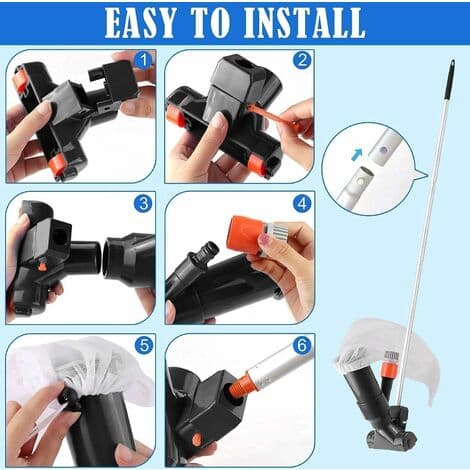 EASY TO INSTALL

1

2

3

4

5

6