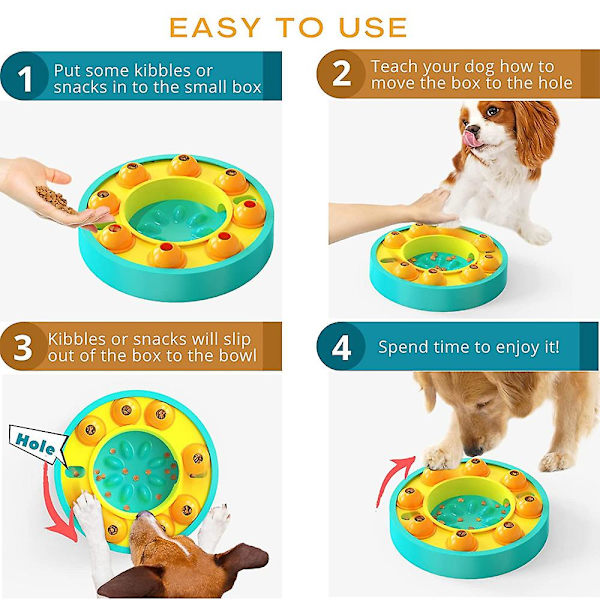 EASY TO USE

1 Put some kibbles or snacks in to the small box

2 Teach your dog how to move the box to the hole

3 Kibbles or snacks will slip out of the box to the bowl

Hole

4 Spend time to enjoy it!