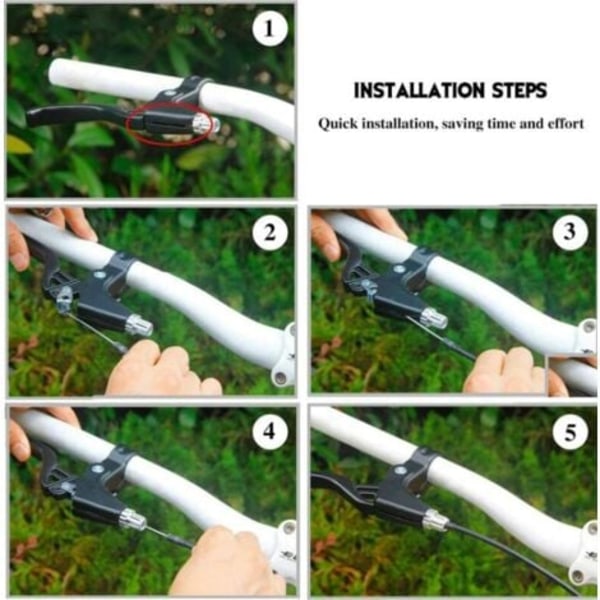 1

INSTALLATION STEPS

Quick installation, saving time and effort

2

3

4

5