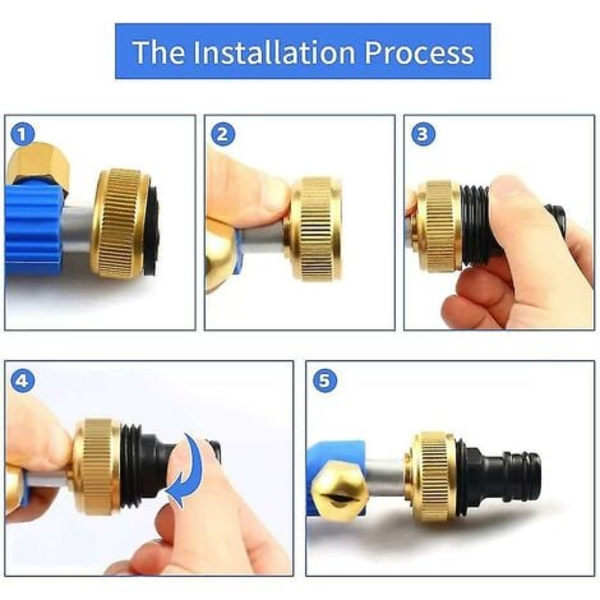 The Installation Process

1

2

3

4

5