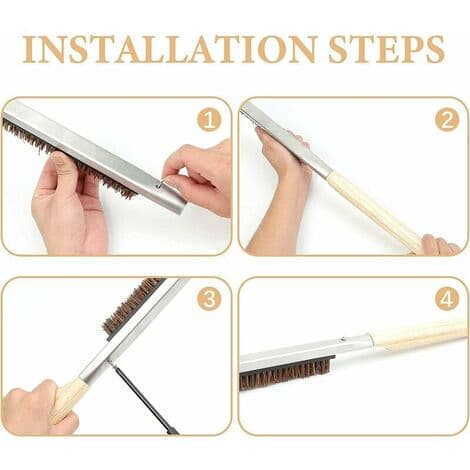 INSTALLATION STEPS

1

2

3

4