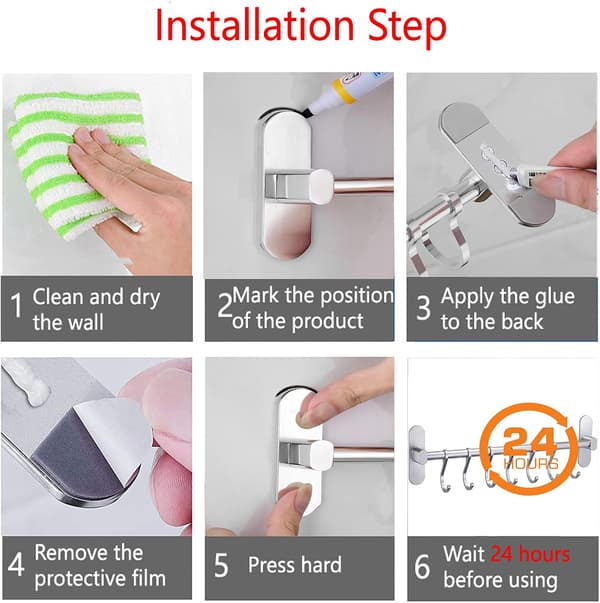 Installation Step

1 Clean and dry the wall

2 Mark the position of the product

3 Apply the glue to the back

4 Remove the protective film

5 Press hard

24 HOURS

6 Wait 24 hours before using