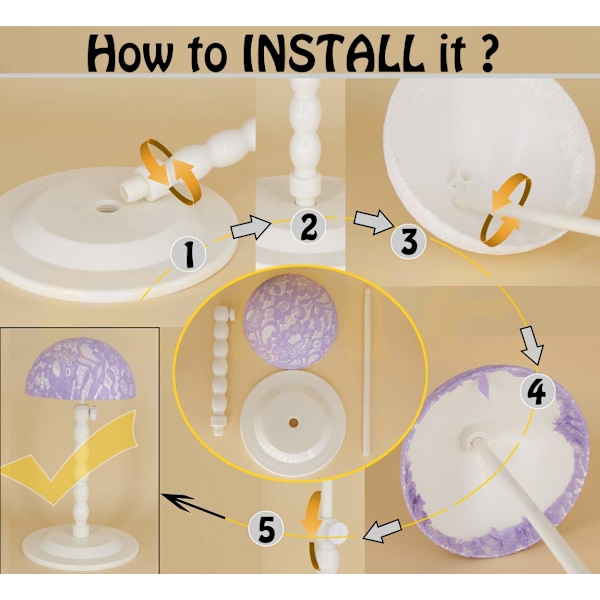 How to INSTALL it ?

1

2

3

4

5