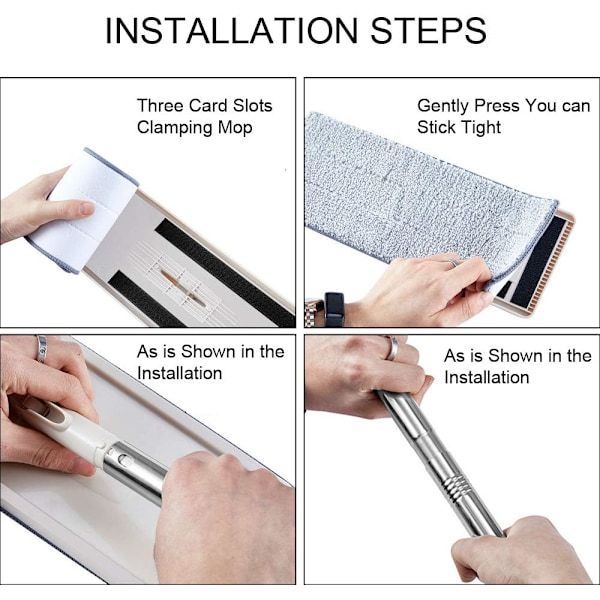 INSTALLATION STEPS

Three Card Slots Clamping Mop

Gently Press You can Stick Tight

As is Shown in the Installation

As is Shown in the Installation