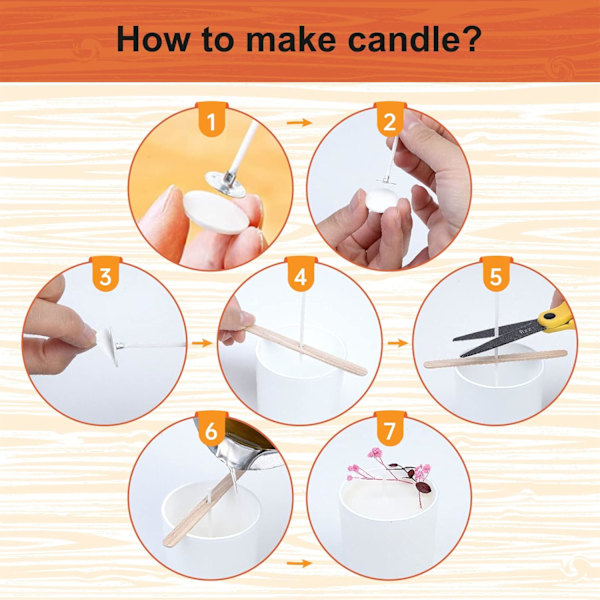 How to make candle?

1

2

3

4

5

6

7