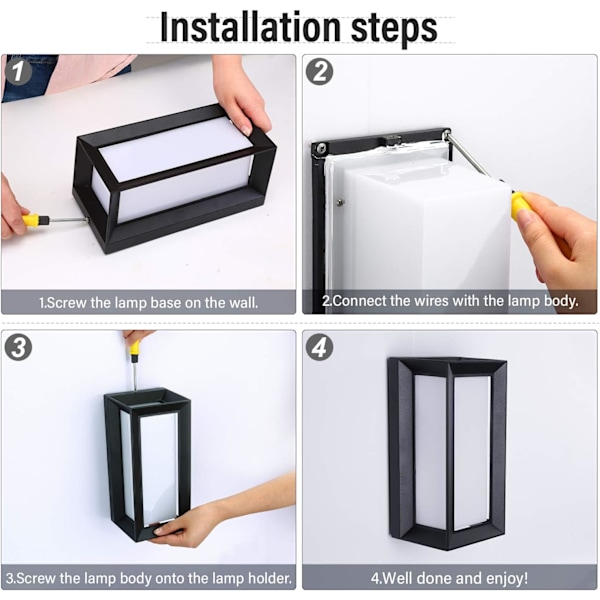 Installation steps

1

1.Screw the lamp base on the wall.

2

2.Connect the wires with the lamp body.

3

3.Screw the lamp body onto the lamp holder.

4

4.Well done and enjoy!