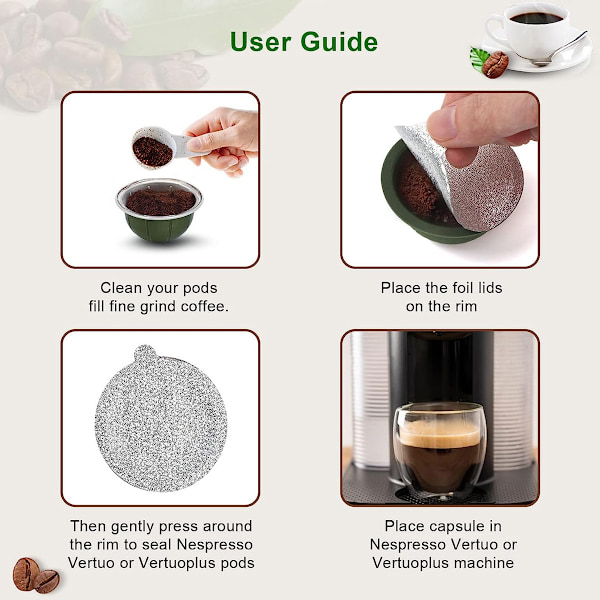 User Guide

Clean your pods fill fine grind coffee.

Place the foil lids on the rim

Then gently press around the rim to seal Nespresso Vertuo or Vertuoplus pods

Place capsule in Nespresso Vertuo or Vertuoplus machine