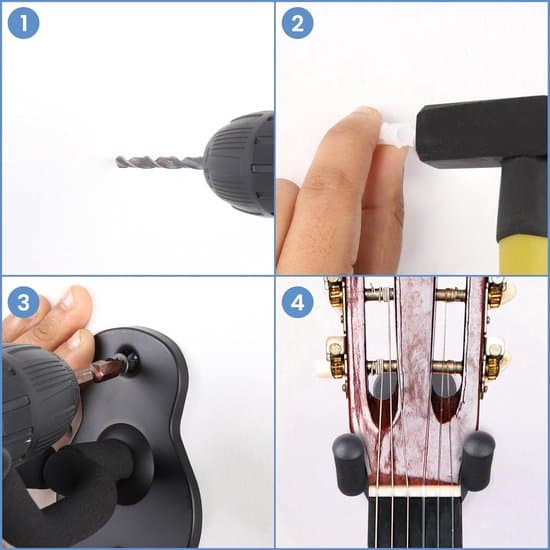 1

2

3

4