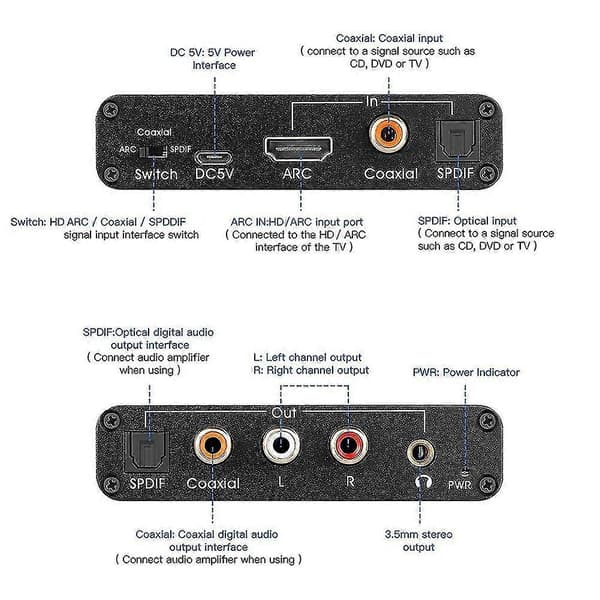 DC 5V: 5V Power Interface

Coaxial: Coaxial input ( connect to a signal source such as CD, DVD or TV )

In

Coaxial

ARC SPDIF

Switch DC5V ARC Coaxial SPDIF

Switch: HD ARC / Coaxial / SPDDIF signal input interface switch

ARC IN:HD/ARC input port ( Connected to the HD / ARC interface of the TV )

SPDIF: Optical input ( Connect to a signal source such as CD, DVD or TV )

SPDIF:Optical digital audio output interface ( Connect audio amplifier when using )

L: Left channel output
R: Right channel output

PWR: Power Indicator

Out

SPDIF Coaxial L R PWR

Coaxial: Coaxial digital audio output interface ( Connect audio amplifier when using )

3.5mm stereo output