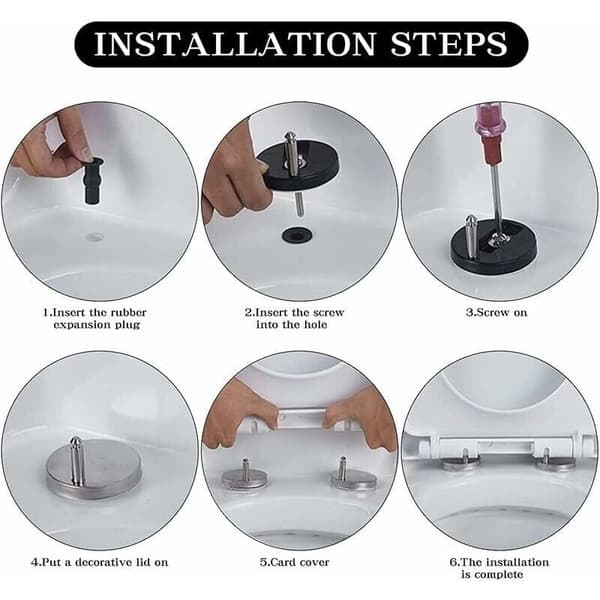 INSTALLATION STEPS

1.Insert the rubber expansion plug

2.Insert the screw into the hole

3.Screw on

4.Put a decorative lid on

5.Card cover

6.The installation is complete