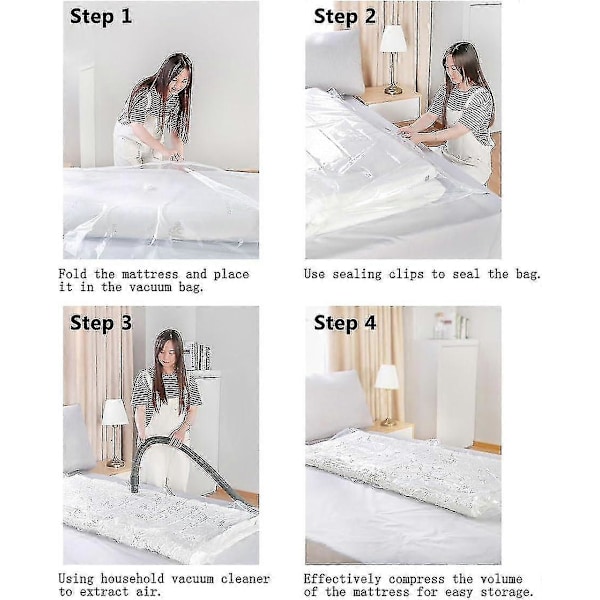 Step 1

Fold the mattress and place it in the vacuum bag.

Step 2

Use sealing clips to seal the bag.

Step 3

Using household vacuum cleaner to extract air.

Step 4

Effectively compress the volume of the mattress for easy storage.