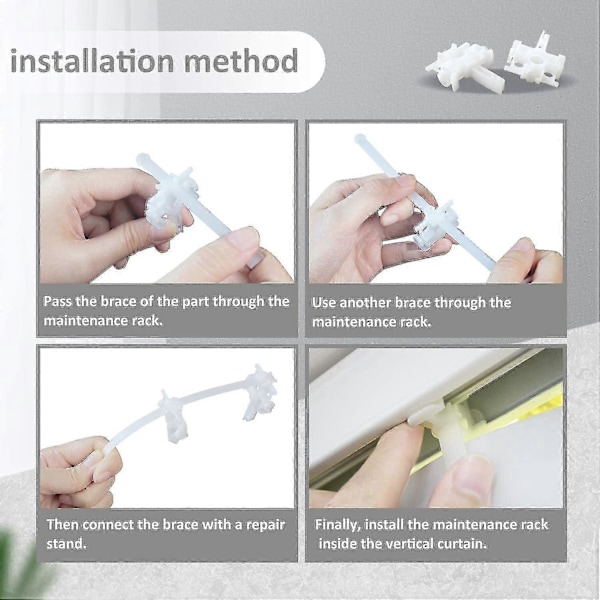 installation method

Pass the brace of the part through the maintenance rack.

Use another brace through the maintenance rack.

Then connect the brace with a repair stand.

Finally, install the maintenance rack inside the vertical curtain.