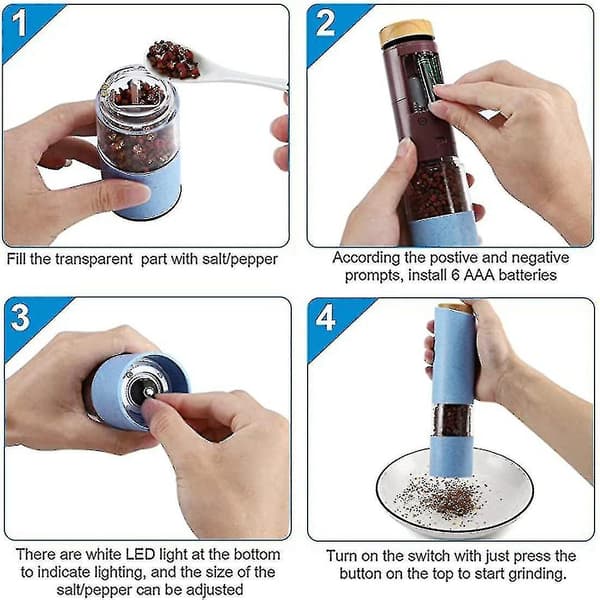 1

Fill the transparent part with salt/pepper

2

According the postive and negative prompts, install 6 AAA batteries

3

There are white LED light at the bottom to indicate lighting, and the size of the salt/pepper can be adjusted

4

Turn on the switch with just press the button on the top to start grinding.