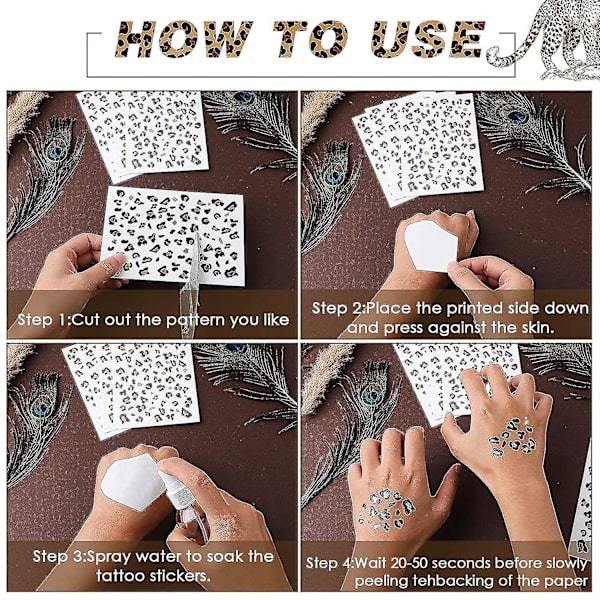 HOW TO USE

Step 1:Cut out the pattern you like

Step 2:Place the printed side down and press against the skin.

Step 3:Spray water to soak the tattoo stickers.

Step 4:Wait 20-50 seconds before slowly peeling tehbacking of the paper