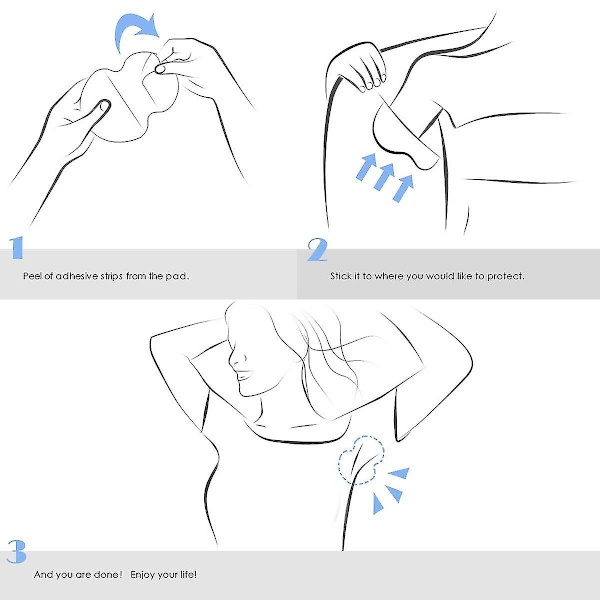 1

Peel of adhesive strips from the pad.

2

Stick it to where you would like to protect.

3

And you are done! Enjoy your life!