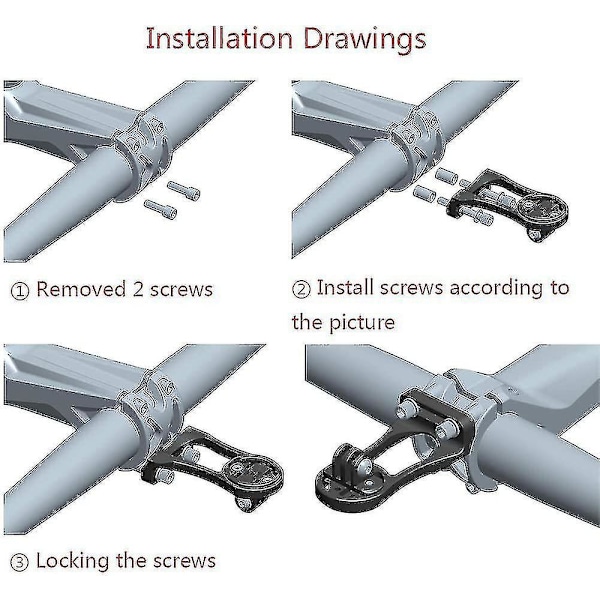 Installation Drawings

① Removed 2 screws

② Install screws according to the picture

③ Locking the screws