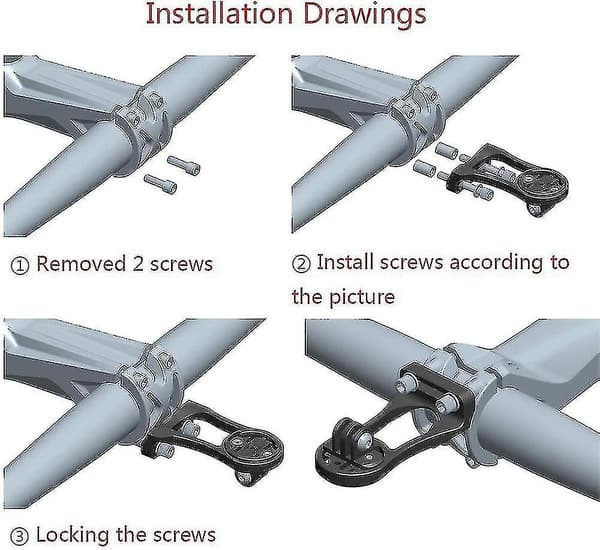 Installation Drawings

① Removed 2 screws

② Install screws according to the picture

③ Locking the screws