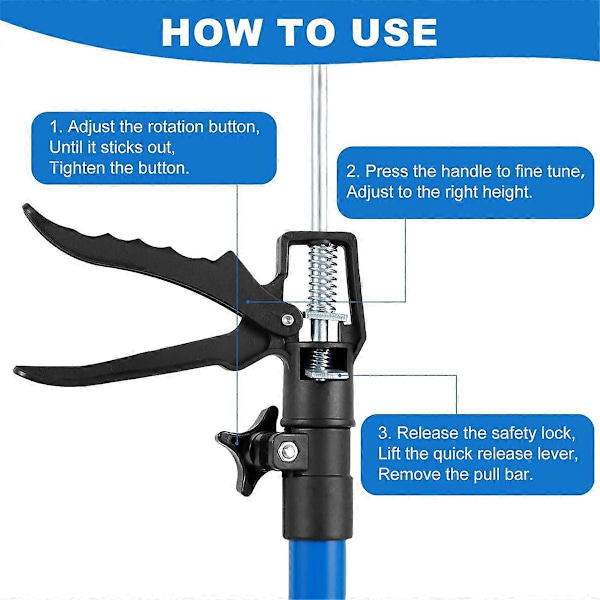 HOW TO USE

1. Adjust the rotation button, Until it sticks out, Tighten the button.

2. Press the handle to fine tune, Adjust to the right height.

3. Release the safety lock, Lift the quick release lever, Remove the pull bar.