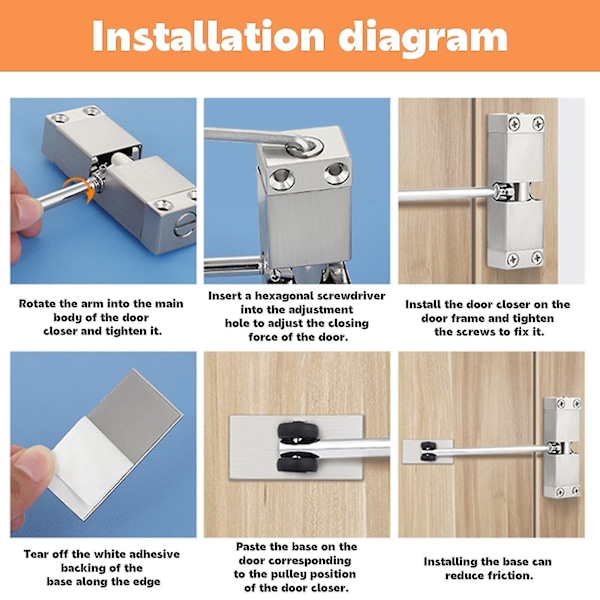 Installation diagram

Rotate the arm into the main body of the door closer and tighten it.

Insert a hexagonal screwdriver into the adjustment hole to adjust the closing force of the door.

Install the door closer on the door frame and tighten the screws to fix it.

Tear off the white adhesive backing of the base along the edge

Paste the base on the door corresponding to the pulley position of the door closer.

Installing the base can reduce friction.