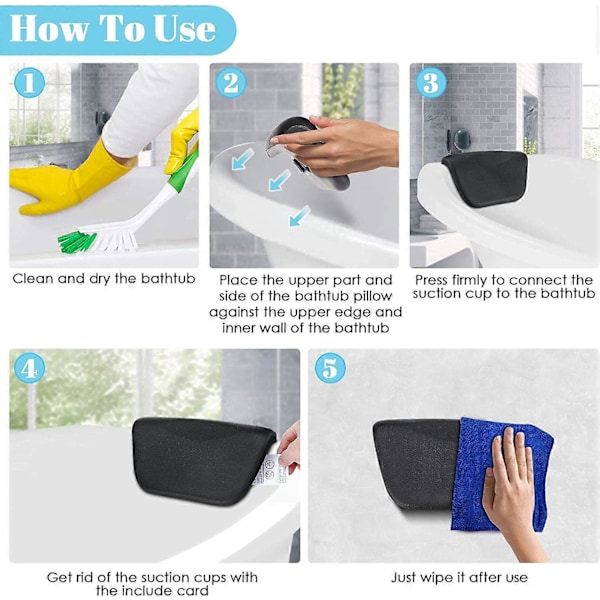 How To Use

1

Clean and dry the bathtub

2

Place the upper part and side of the bathtub pillow against the upper edge and inner wall of the bathtub

3

Press firmly to connect the suction cup to the bathtub

4

Get rid of the suction cups with the include card

5

Just wipe it after use