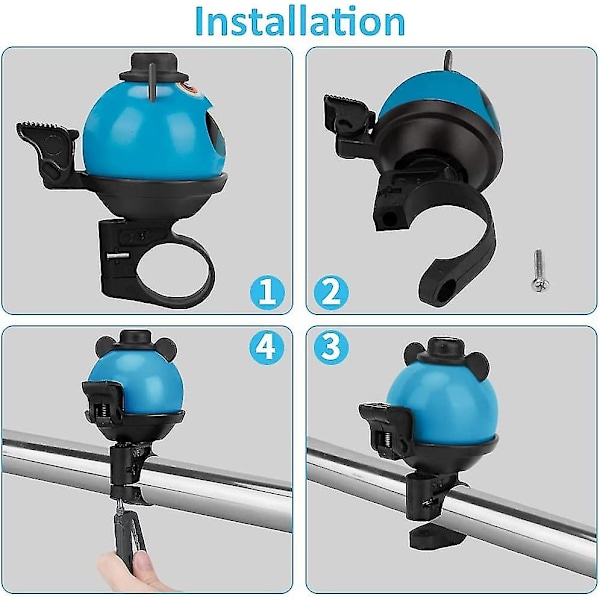 Installation

1

2

4

3