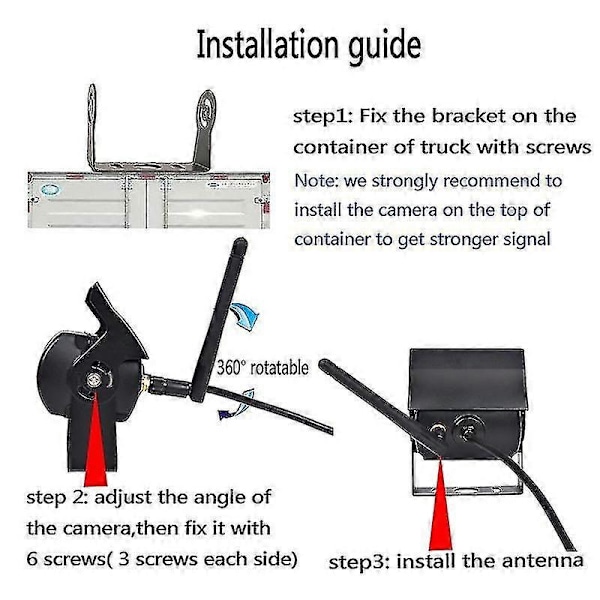 Installation guide

step1: Fix the bracket on the container of truck with screws
Note: we strongly recommend to install the camera on the top of container to get stronger signal

360° rotatable

step 2: adjust the angle of the camera,then fix it with 6 screws( 3 screws each side)

step3: install the antenna