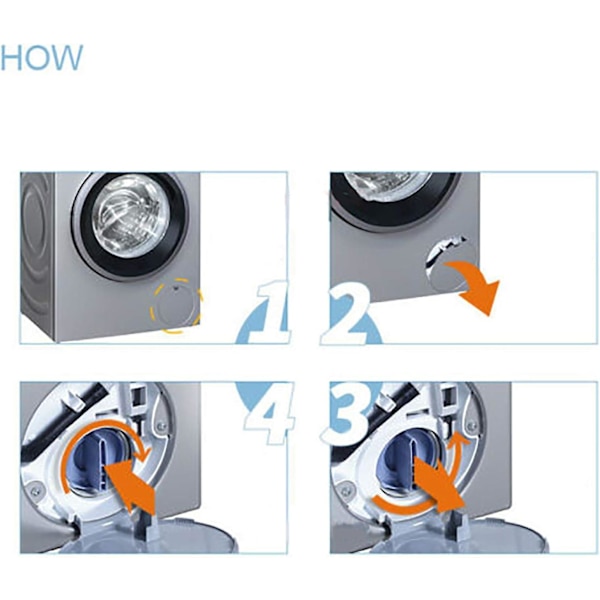 HOW

1

2

4

3