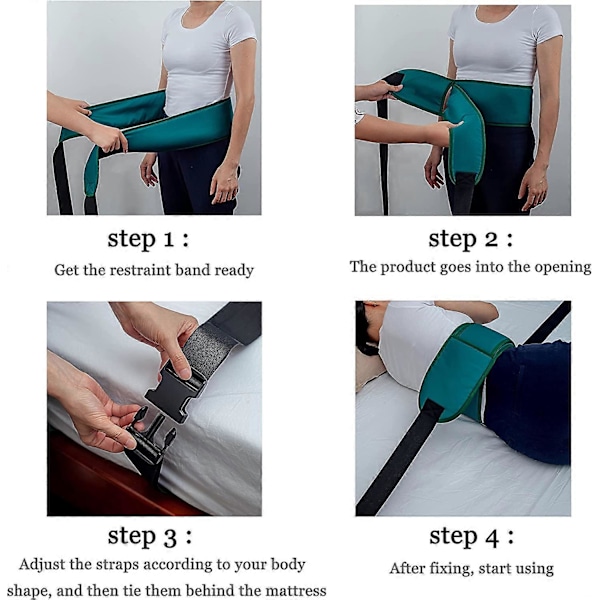 step 1 :

Get the restraint band ready

step 2 :

The product goes into the opening

step 3 :

Adjust the straps according to your body shape, and then tie them behind the mattress

step 4 :

After fixing, start using